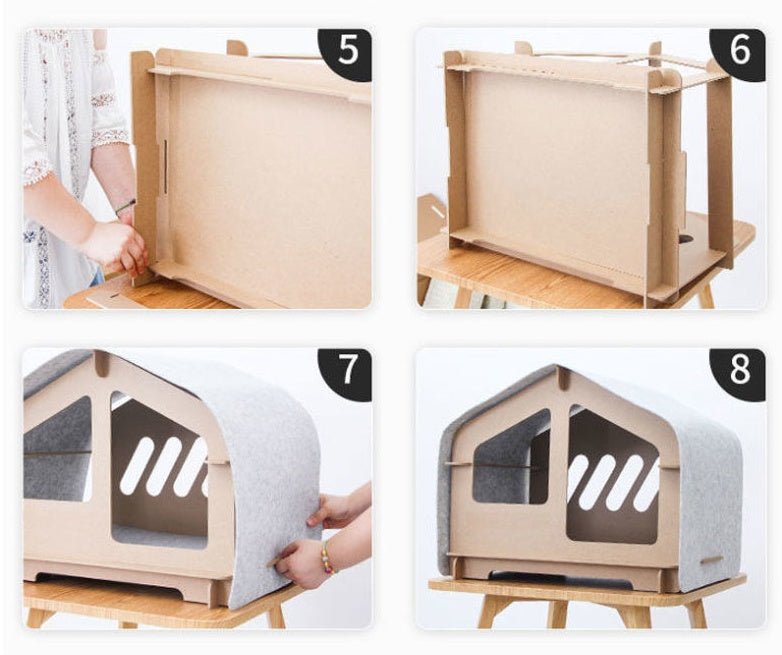 5

6

7

8